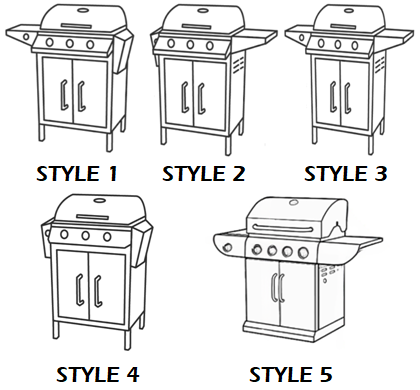 STYLE 1

STYLE 2

STYLE 3

STYLE 4

STYLE 5